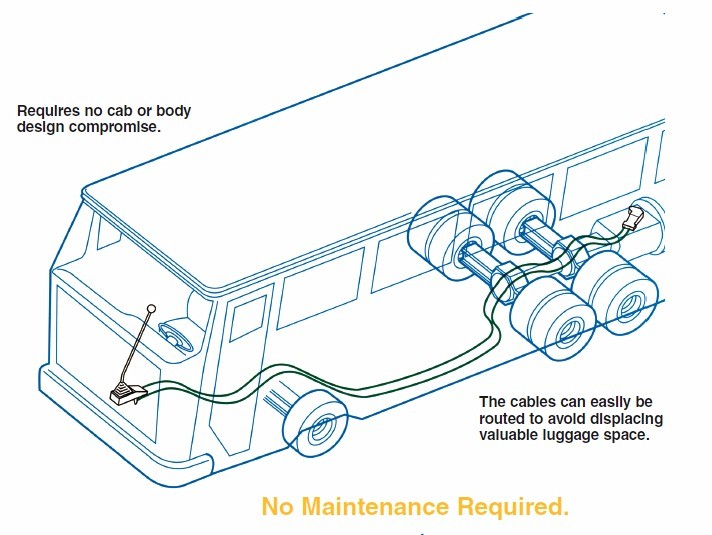 Requires no cab or body design compromise.

The cables can easily be routed to avoid displacing valuable luggage space.

No Maintenance Required.